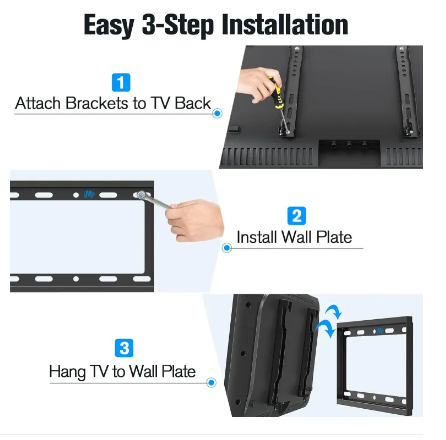 Easy 3-Step Installation

1
Attach Brackets to TV Back

2
Install Wall Plate

3
Hang TV to Wall Plate