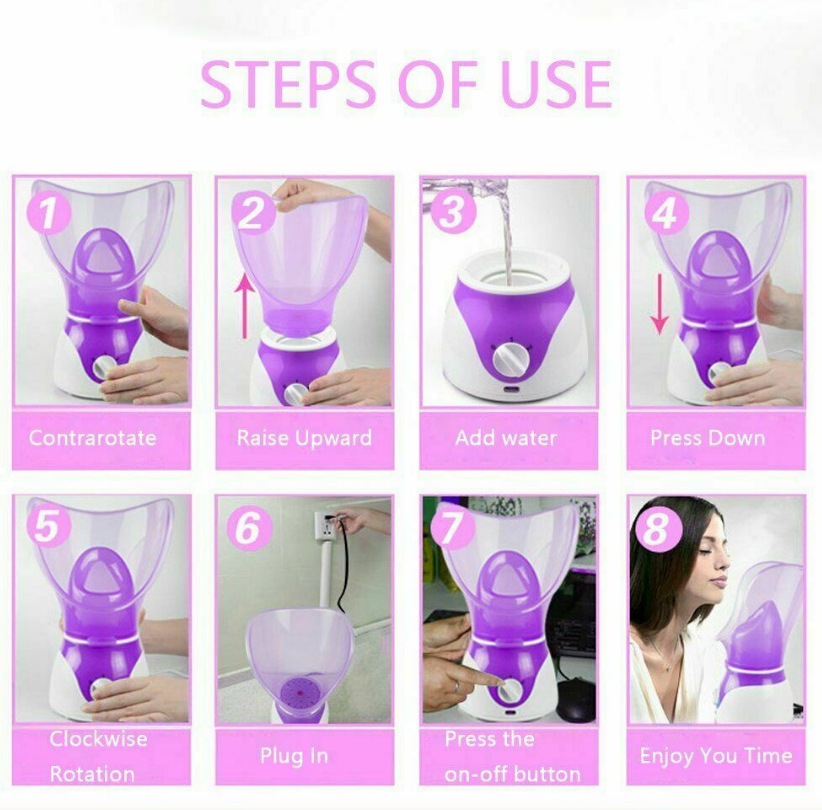 STEPS OF USE

1
Contrarotate

2
Raise Upward

3
Add water

4
Press Down

5
Clockwise Rotation

6
Plug In

7
Press the on-off button

8
Enjoy You Time