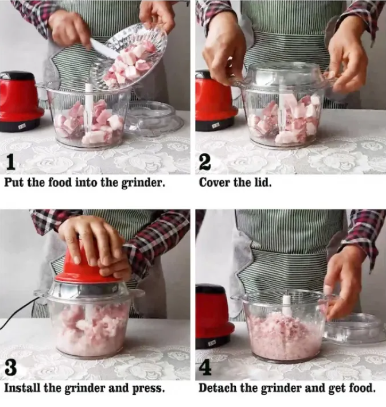 1
Put the food into the grinder.

2
Cover the lid.

3
Install the grinder and press.

4
Detach the grinder and get food.